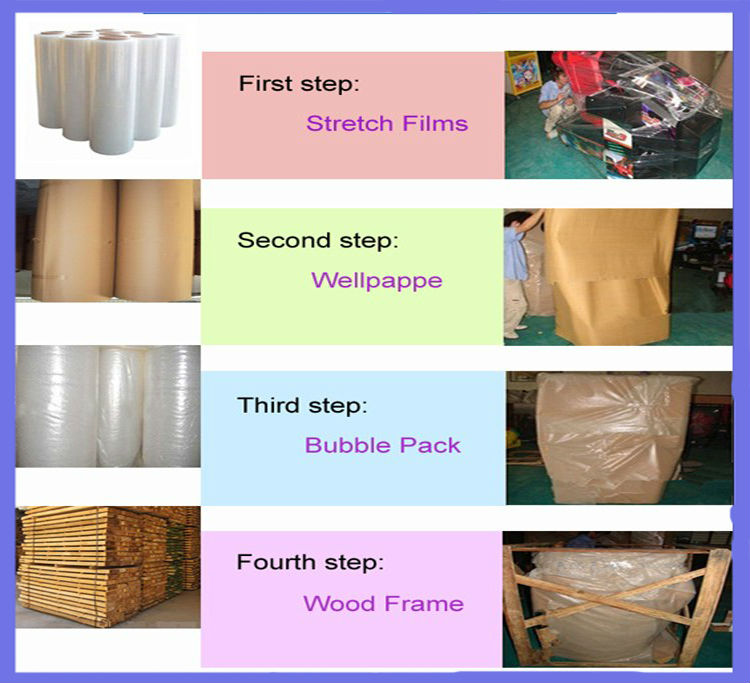 First step:
Stretch Films

Second step:
Wellpappe

Third step:
Bubble Pack

Fourth step:
Wood Frame