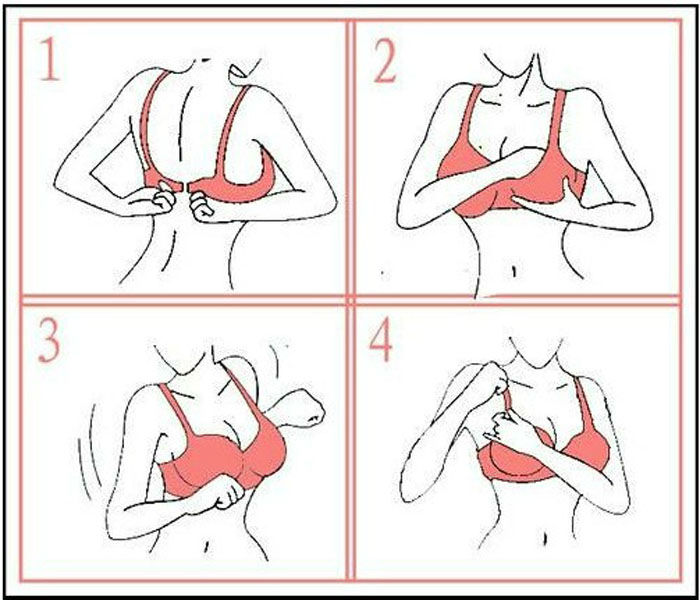 1

2

3

4