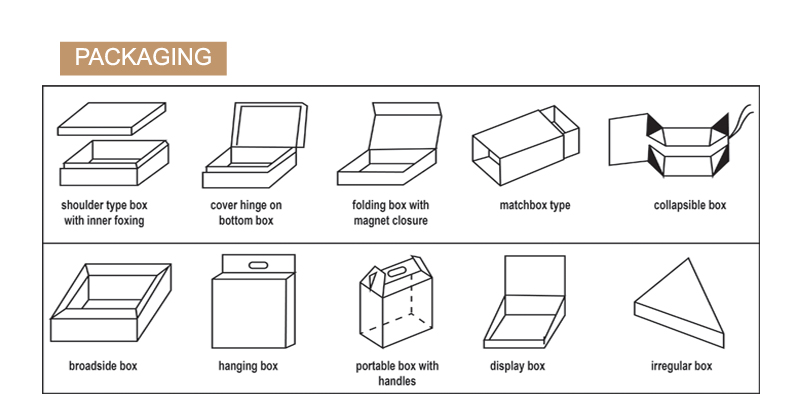 PACKAGING

shoulder type box with inner foxing

cover hinge on bottom box

folding box with magnet closure

matchbox type

collapsible box

broadside box

hanging box

portable box with handles

display box

irregular box