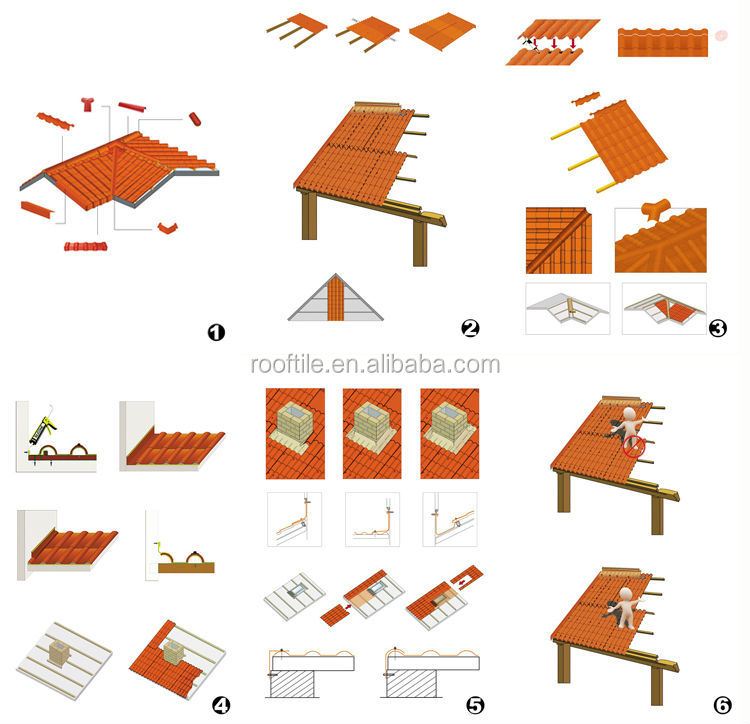 1

2

3

rooftile.en.alibaba.com

4

5

6