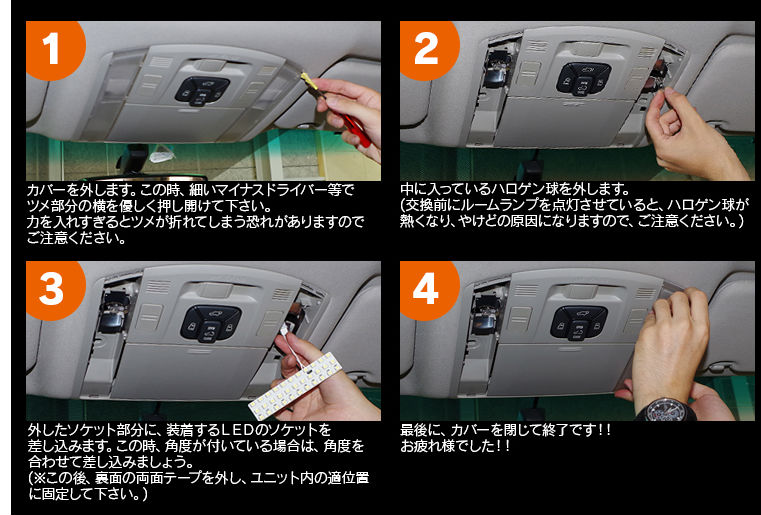 1

カバーを外します。この時、細いマイナスドライバー等でツメ部分の横を優しく押し開けて下さい。
力を入れすぎるとツメが折れてしまう恐れがありますのでご注意ください。

2

中に入っているハロゲン球を外します。
(交換前にルームランプを点灯させていると、ハロゲン球が熱くなり、やけどの原因になりますので、ご注意ください。)

3

外したソケット部分に、装着するLEDのソケットを差し込みます。この時、角度が付いている場合は、角度を合わせて差し込みましょう。
(※この後、裏面の両面テープを外し、ユニット内の適位置に固定して下さい。)

4

最後に、カバーを閉じて終了です!!
お疲れ様でした!!