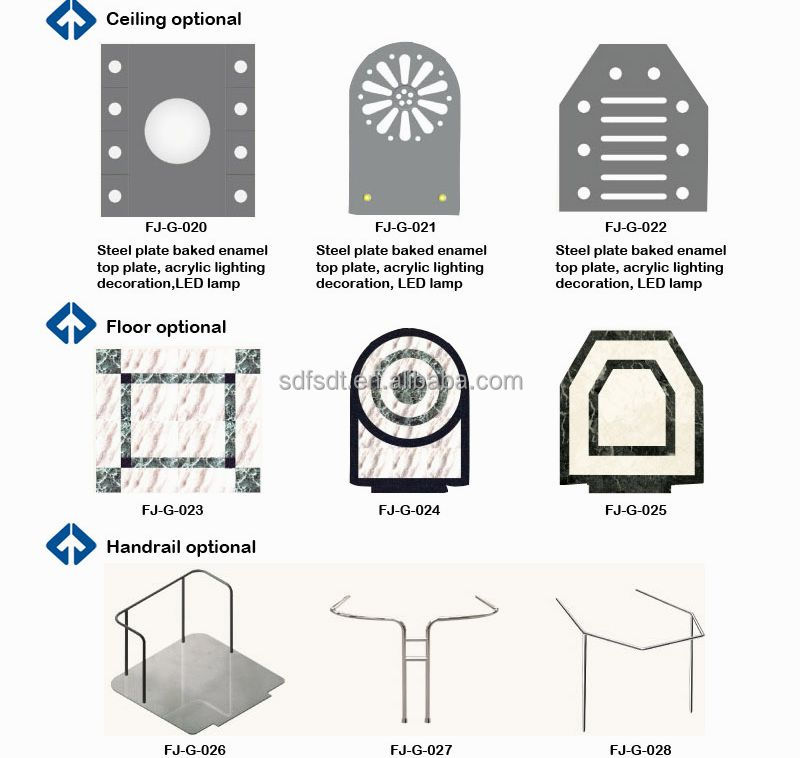 Ceiling optional

FJ-G-020

Steel plate baked enamel top plate, acrylic lighting decoration,LED lamp

FJ-G-021

Steel plate baked enamel top plate, acrylic lighting decoration, LED lamp

FJ-G-022

Steel plate baked enamel top plate, acrylic lighting decoration, LED lamp

Floor optional

sdfsdt.en.alibaba.com

FJ-G-023

FJ-G-024

FJ-G-025

Handrail optional

FJ-G-026

FJ-G-027

FJ-G-028