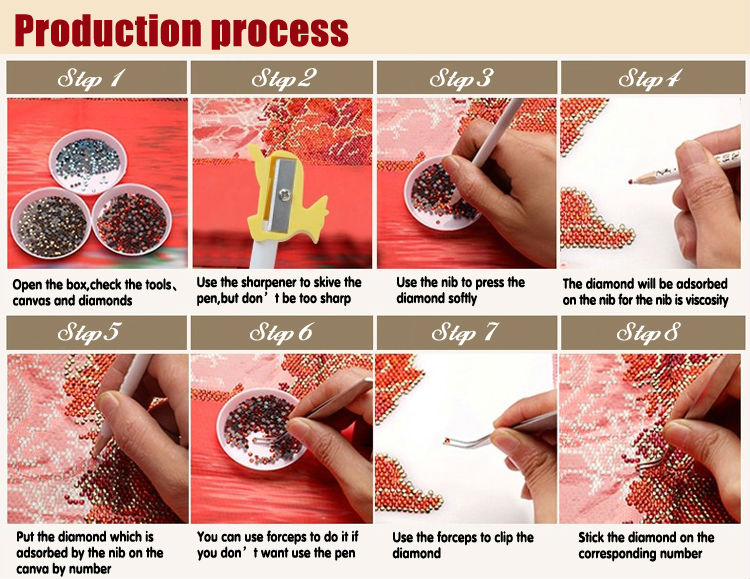 Production process

Step 1

Open the box,check the tools、canvas and diamonds

Step 2

Use the sharpener to skive the pen,but don’t be too sharp

Step 3

Use the nib to press the diamond softly

Step 4

The diamond will be adsorbed on the nib for the nib is viscosity

Step 5

Put the diamond which is adsorbed by the nib on the canva by number

Step 6

You can use forceps to do it if you don’t want use the pen

Step 7

Use the forceps to clip the diamond

Step 8

Stick the diamond on the corresponding number