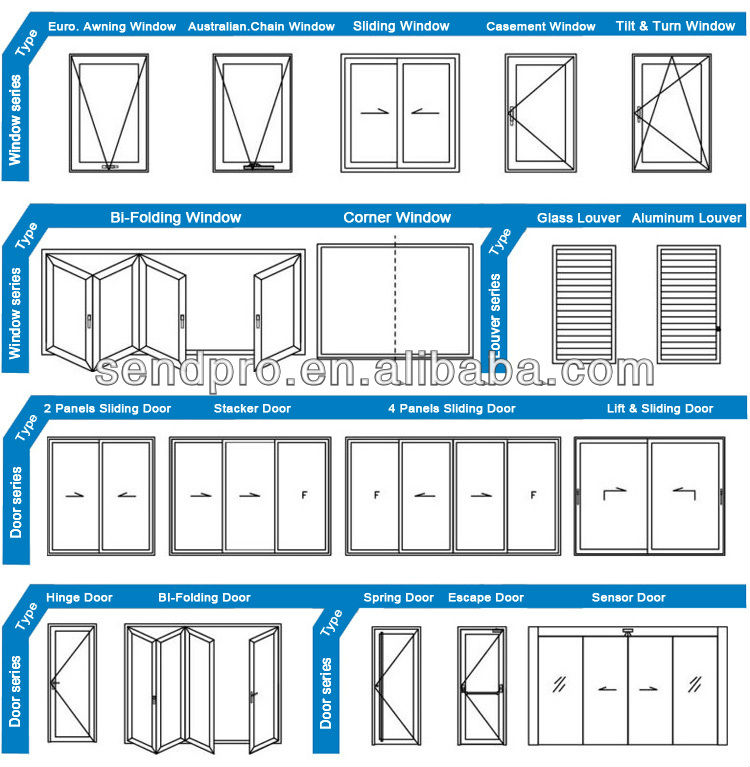 Type
Window series
Euro. Awning Window
Australian.Chain Window
Sliding Window
Casement Window
Tilt & Turn Window

Type
Window series
Bi-Folding Window
Corner Window
Type
Louver series
Glass Louver
Aluminum Louver

sendpro.en.alibaba.com

Type
Door series
2 Panels Sliding Door
Stacker Door
4 Panels Sliding Door
Lift & Sliding Door
F
F
F

Type
Door series
Hinge Door
Bi-Folding Door
Type
Door series
Spring Door
Escape Door
Sensor Door