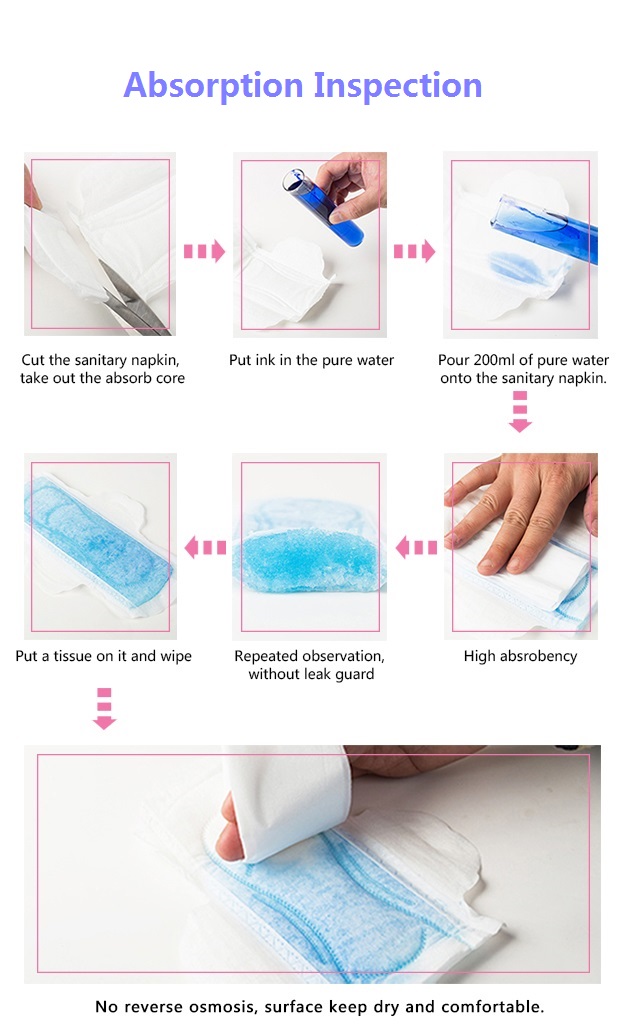 Absorption Inspection

Cut the sanitary napkin, take out the absorb core

Put ink in the pure water

Pour 200ml of pure water onto the sanitary napkin.

High absrobency

Repeated observation, without leak guard

Put a tissue on it and wipe

No reverse osmosis, surface keep dry and comfortable.