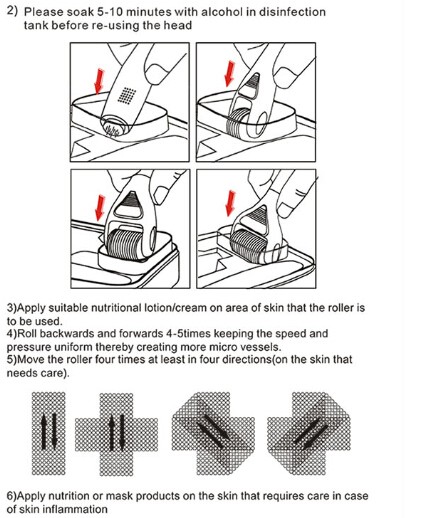 2) Please soak 5-10 minutes with alcohol in disinfection tank before re-using the head

3)Apply suitable nutritional lotion/cream on area of skin that the roller is to be used.
4)Roll backwards and forwards 4-5times keeping the speed and pressure uniform thereby creating more micro vessels.
5)Move the roller four times at least in four directions(on the skin that needs care).

6)Apply nutrition or mask products on the skin that requires care in case of skin inflammation