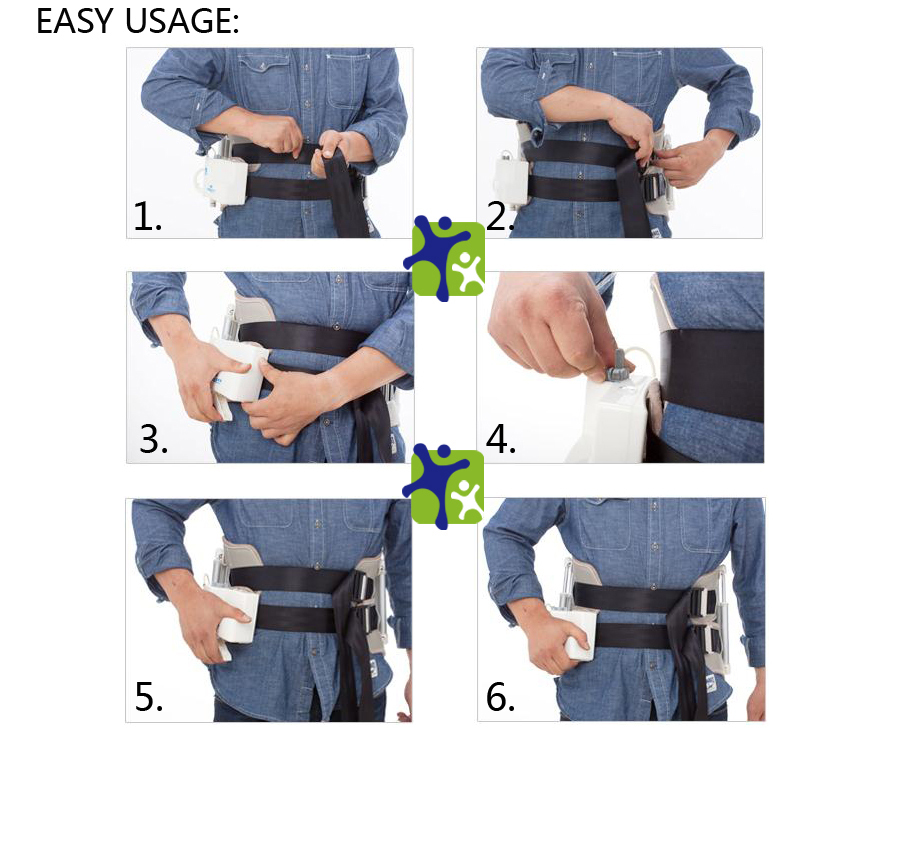 EASY USAGE:

1.

2.

3.

4.

5.

6.