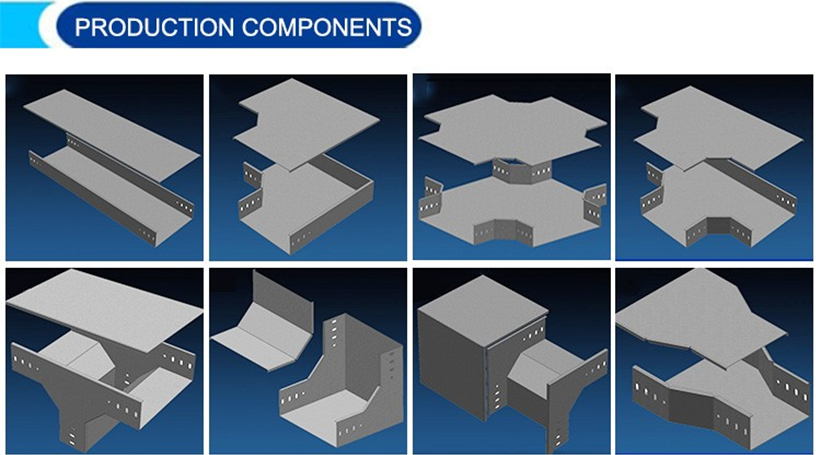 PRODUCTION COMPONENTS