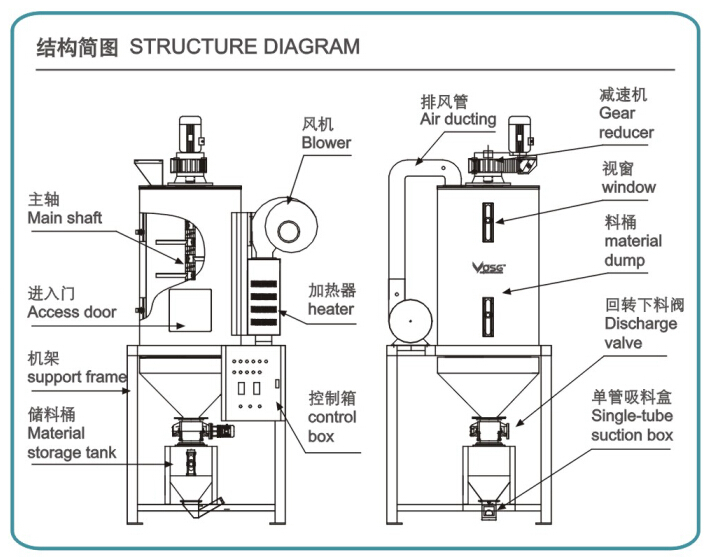 结构简图 STRUCTURE DIAGRAM

主轴
Main shaft

进入门
Access door

机架
support frame

储料桶
Material storage tank

风机
Blower

加热器
heater

控制箱
control box

排风管
Air ducting

减速机
Gear reducer

视窗
window

料桶
material dump

VOSG

回转下料阀
Discharge valve

单管吸料盒
Single-tube suction box