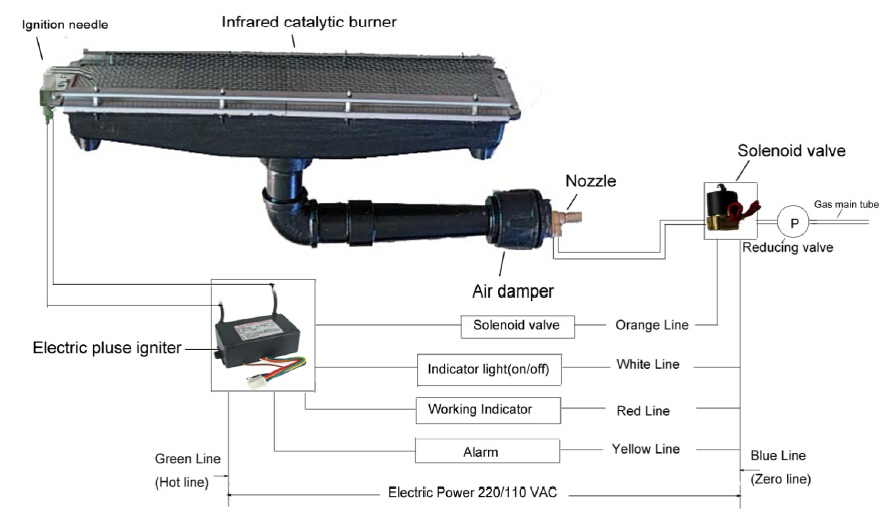 Ignition needle

Infrared catalytic burner

Solenoid valve

Nozzle

Gas main tube

P

Reducing valve

Air damper

Electric pluse igniter

Solenoid valve

Orange Line

Indicator light(on/off)

White Line

Working Indicator

Red Line

Alarm

Yellow Line

Green Line

(Hot line)

Blue Line

(Zero line)

Electric Power 220/110 VAC