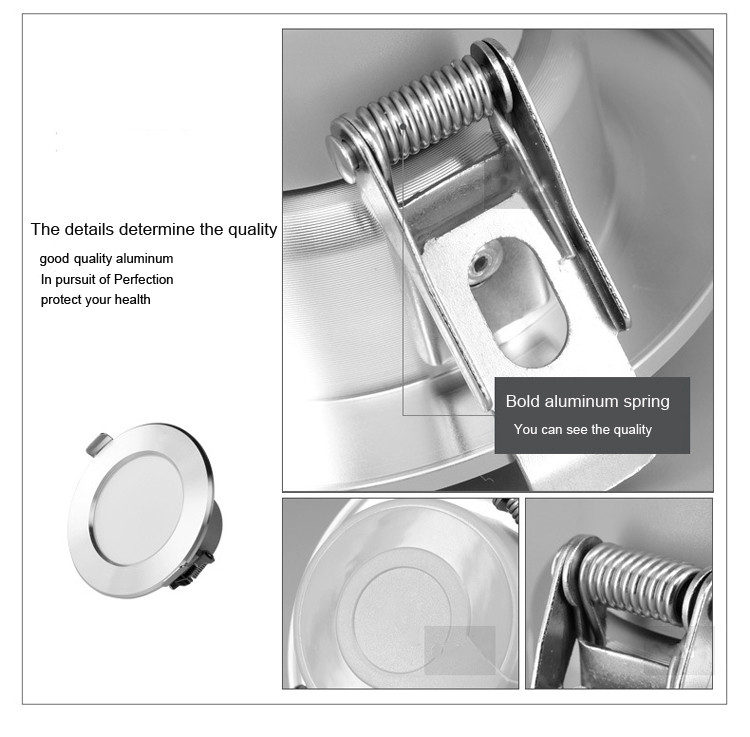 The details determine the quality

good quality aluminum
In pursuit of Perfection
protect your health

Bold aluminum spring
You can see the quality