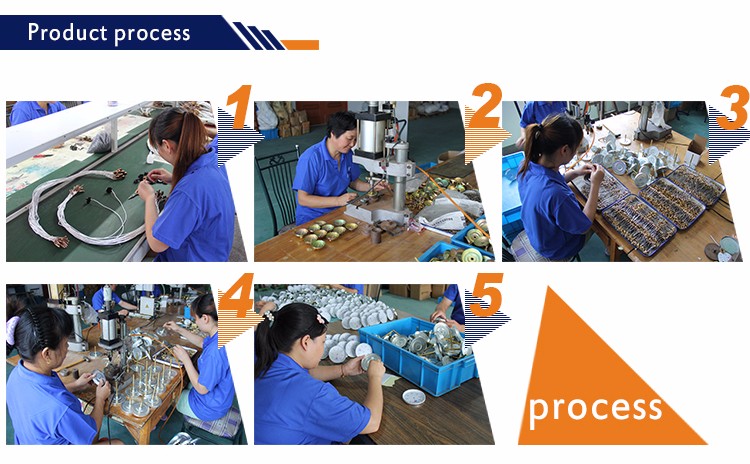 Product process

1

2

3

4

5

process