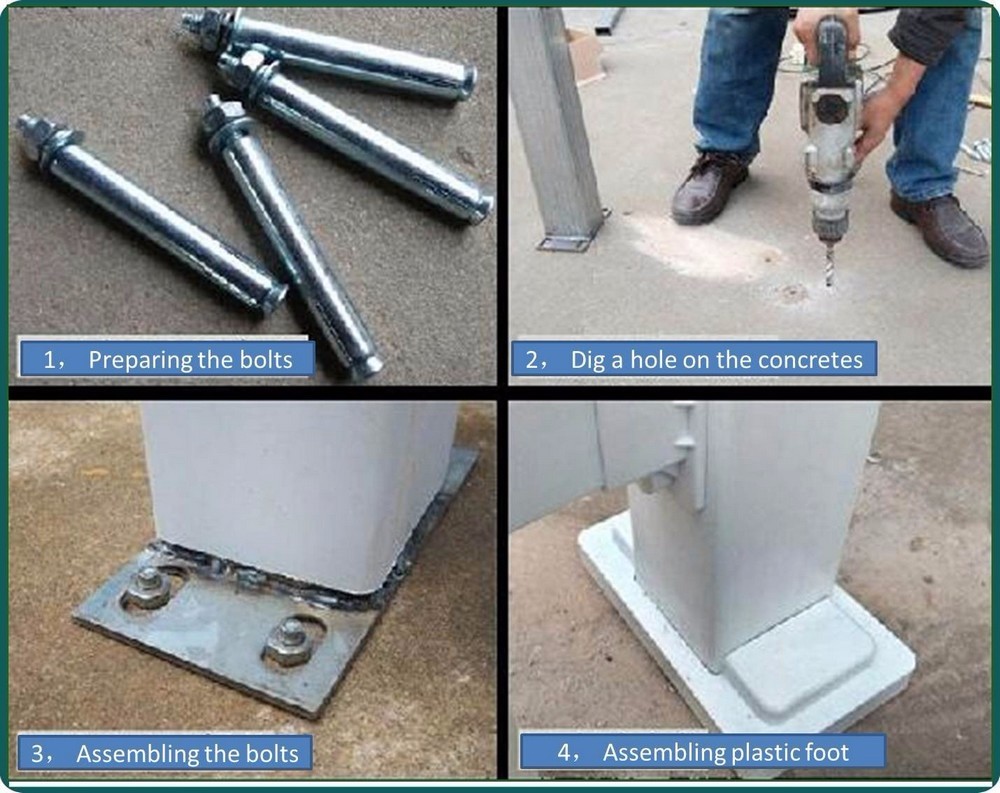 1， Preparing the bolts

2， Dig a hole on the concretes

3， Assembling the bolts

4， Assembling plastic foot