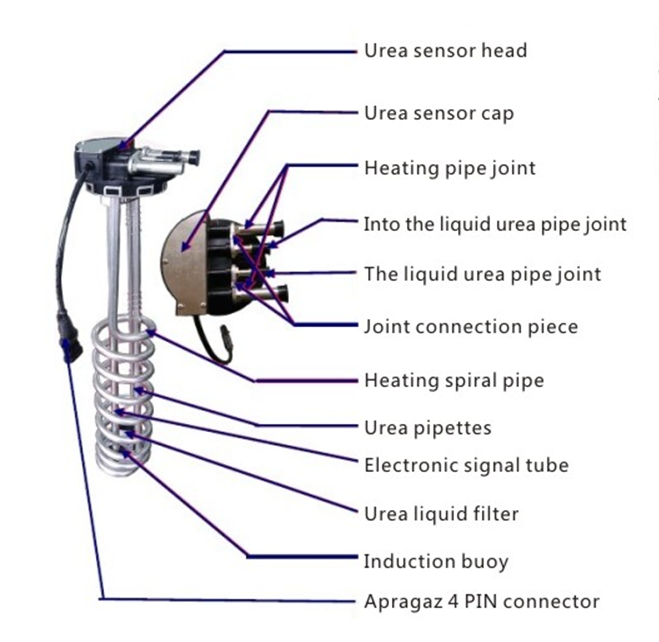 Urea sensor head
Urea sensor cap
Heating pipe joint
Into the liquid urea pipe joint
The liquid urea pipe joint
Joint connection piece
Heating spiral pipe
Urea pipettes
Electronic signal tube
Urea liquid filter
Induction buoy
Apragaz 4 PIN connector