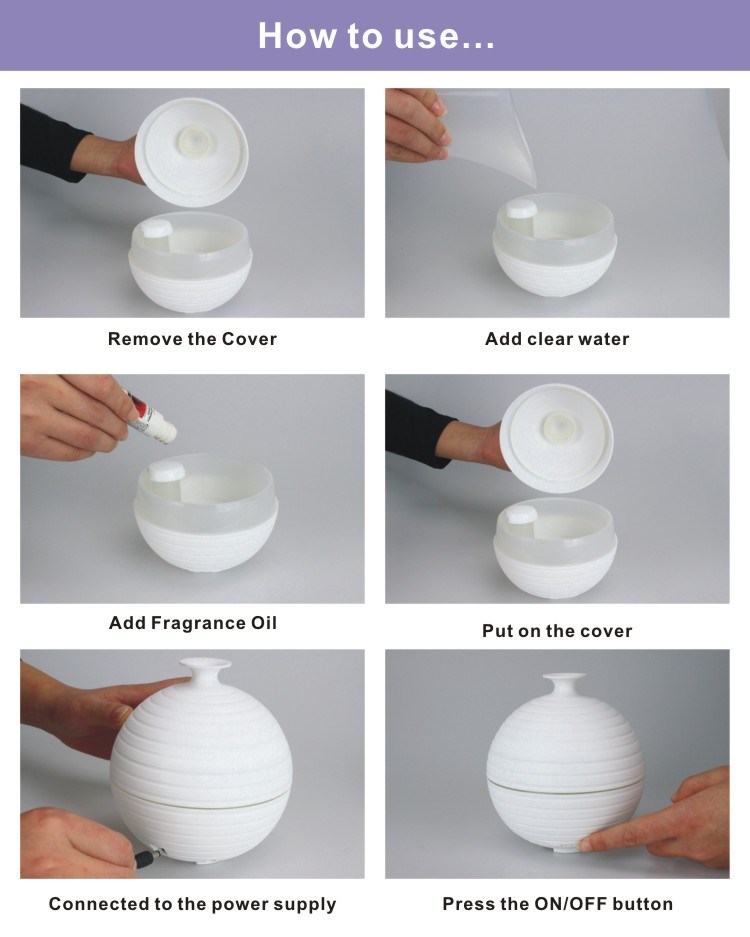 How to use...

Remove the Cover

Add clear water

Add Fragrance Oil

Put on the cover

Connected to the power supply

Press the ON/OFF button