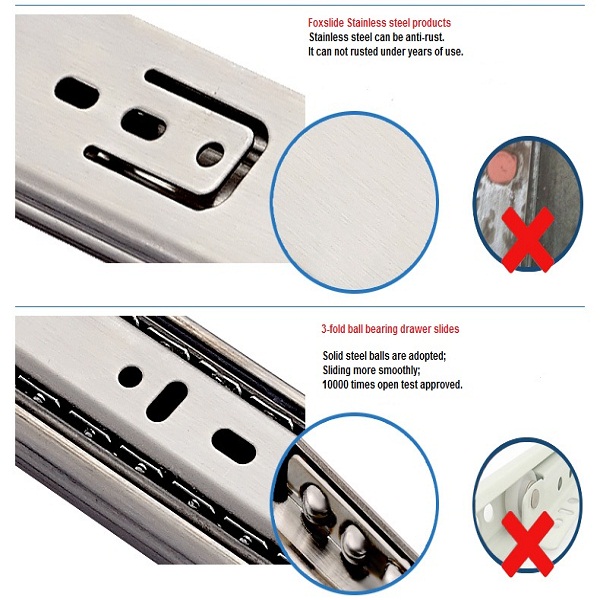 Foxslide Stainless steel products
Stainless steel can be anti-rust.
It can not rusted under years of use.

3-fold ball bearing drawer slides

Solid steel balls are adopted;
Sliding more smoothly;
10000 times open test approved.