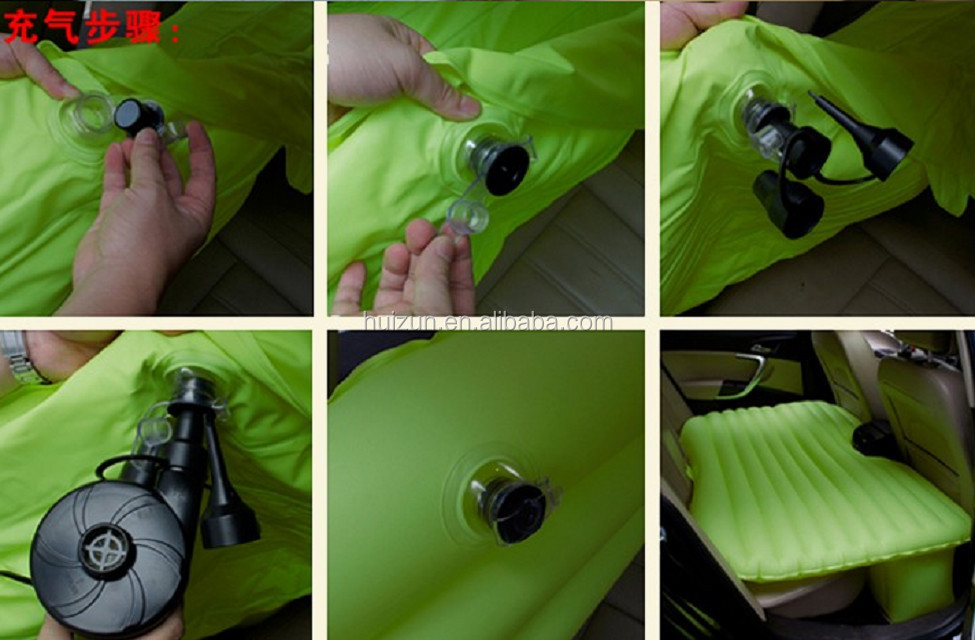 充气步骤：

huizun.en.alibaba.com