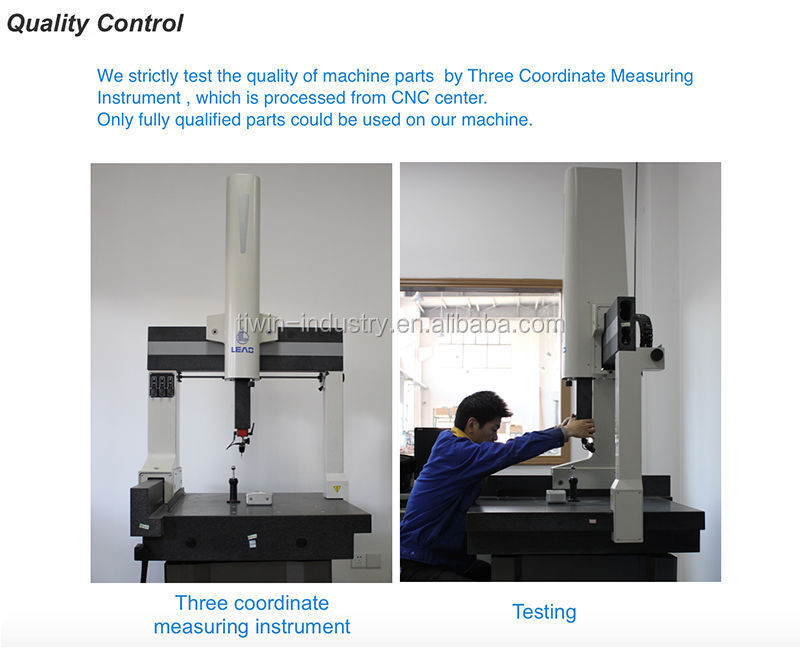 Quality Control

We strictly test the quality of machine parts by Three Coordinate Measuring Instrument , which is processed from CNC center.
Only fully qualified parts could be used on our machine.

tiwin-industry.en.alibaba.com

LEAD

Three coordinate measuring instrument

Testing