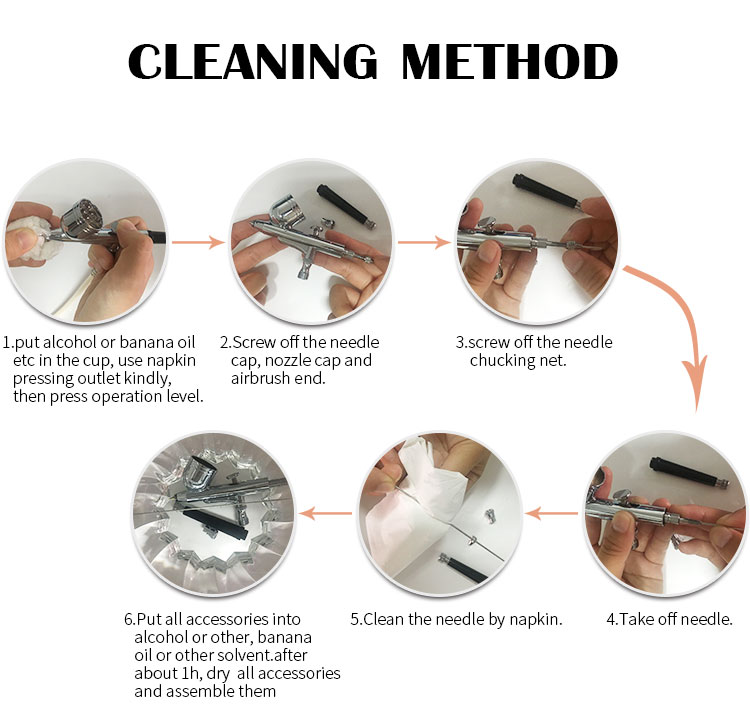 CLEANING METHOD

1.put alcohol or banana oil etc in the cup, use napkin pressing outlet kindly, then press operation level.

2.Screw off the needle cap, nozzle cap and airbrush end.

3.screw off the needle chucking net.

4.Take off needle.

5.Clean the needle by napkin.

6.Put all accessories into alcohol or other, banana oil or other solvent.after about 1h, dry all accessories and assemble them