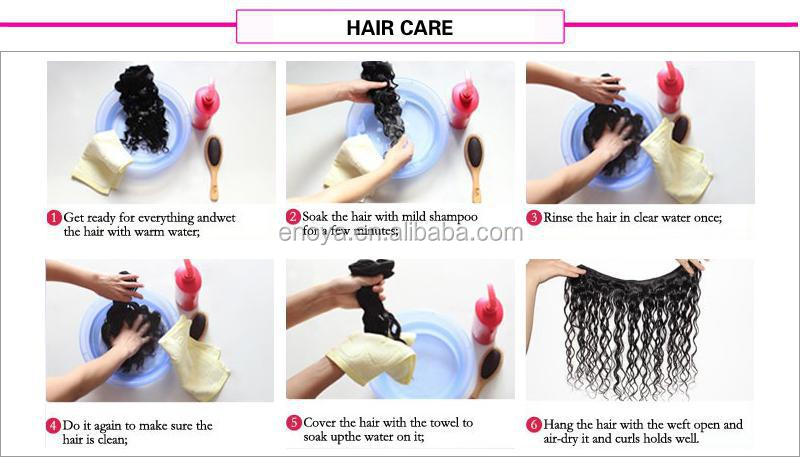 HAIR CARE

1 Get ready for everything andwet the hair with warm water;

2 Soak the hair with mild shampoo for a few minutes;

3 Rinse the hair in clear water once;

enoya.en.alibaba.com

4 Do it again to make sure the hair is clean;

5 Cover the hair with the towel to soak upthe water on it;

6 Hang the hair with the weft open and air-dry it and curls holds well.