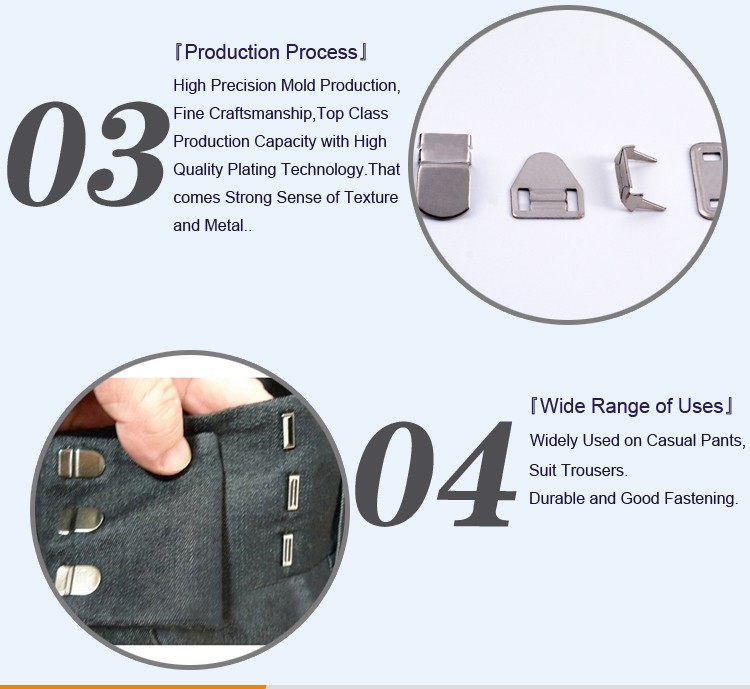 03

『Production Process』

High Precision Mold Production, Fine Craftsmanship,Top Class Production Capacity with High Quality Plating Technology.That comes Strong Sense of Texture and Metal..

04

『Wide Range of Uses』

Widely Used on Casual Pants, Suit Trousers.
Durable and Good Fastening.