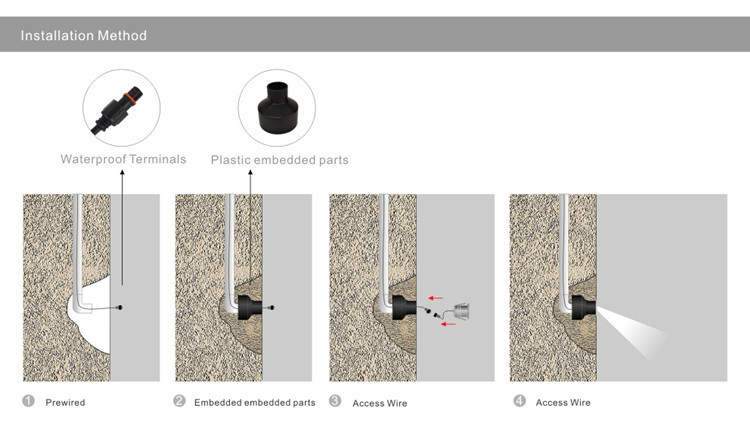 Installation Method

Waterproof Terminals

Plastic embedded parts

1 Prewired

2 Embedded embedded parts

3 Access Wire

4 Access Wire