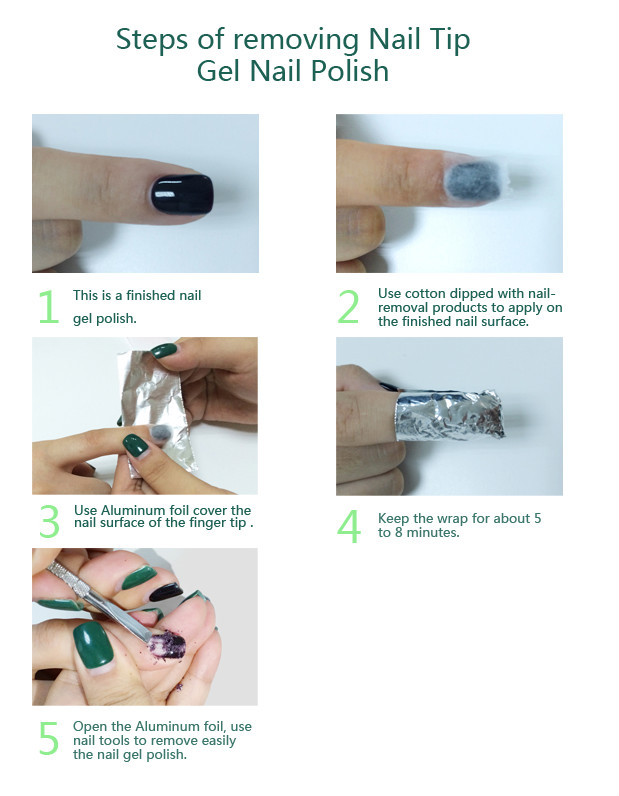 Steps of removing Nail Tip
Gel Nail Polish

1 This is a finished nail gel polish.

2 Use cotton dipped with nail-removal products to apply on the finished nail surface.

3 Use Aluminum foil cover the nail surface of the finger tip .

4 Keep the wrap for about 5 to 8 minutes.

5 Open the Aluminum foil, use nail tools to remove easily the nail gel polish.