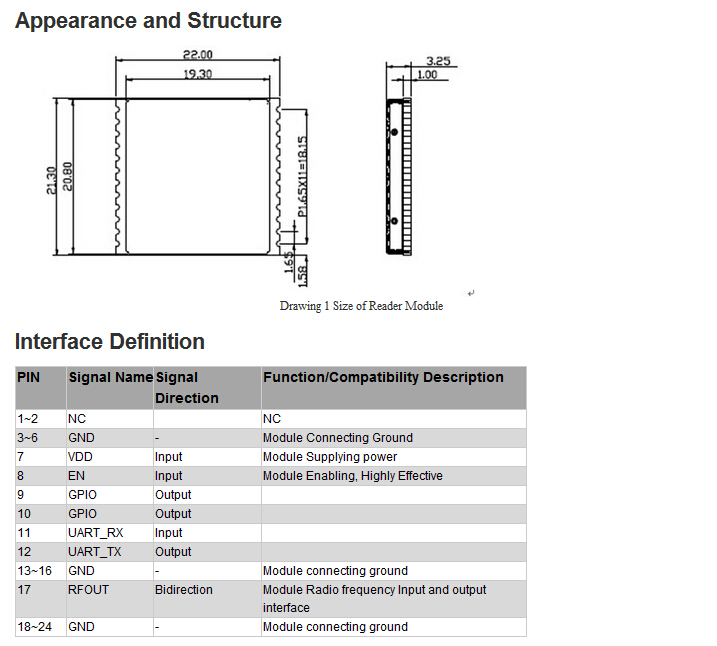 Appearance and Structure

22.00
19.30
21.30
20.80
P1.65X11=18.15
1.65
1.58
3.25
1.00

Drawing 1 Size of Reader Module

Interface Definition

| PIN | Signal Name | Signal Direction | Function/Compatibility Description |
|---|---|---|---|
| 1~2 | NC | | NC |
| 3~6 | GND | - | Module Connecting Ground |
| 7 | VDD | Input | Module Supplying power |
| 8 | EN | Input | Module Enabling, Highly Effective |
| 9 | GPIO | Output | |
| 10 | GPIO | Output | |
| 11 | UART_RX | Input | |
| 12 | UART_TX | Output | |
| 13~16 | GND | - | Module connecting ground |
| 17 | RFOUT | Bidirection | Module Radio frequency Input and output interface |
| 18~24 | GND | - | Module connecting ground |