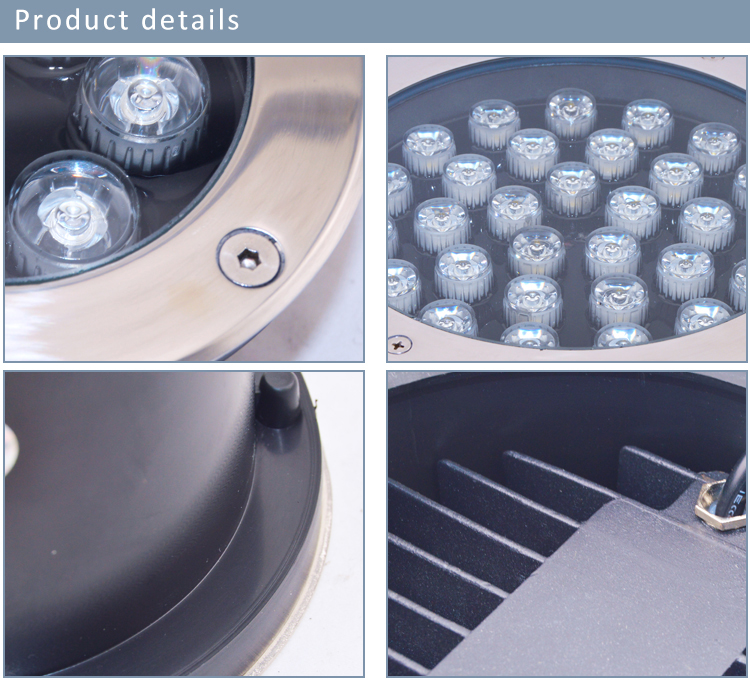 Product details