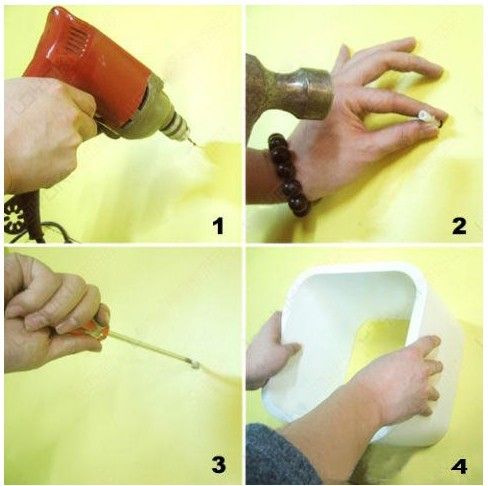 1

2

3

4