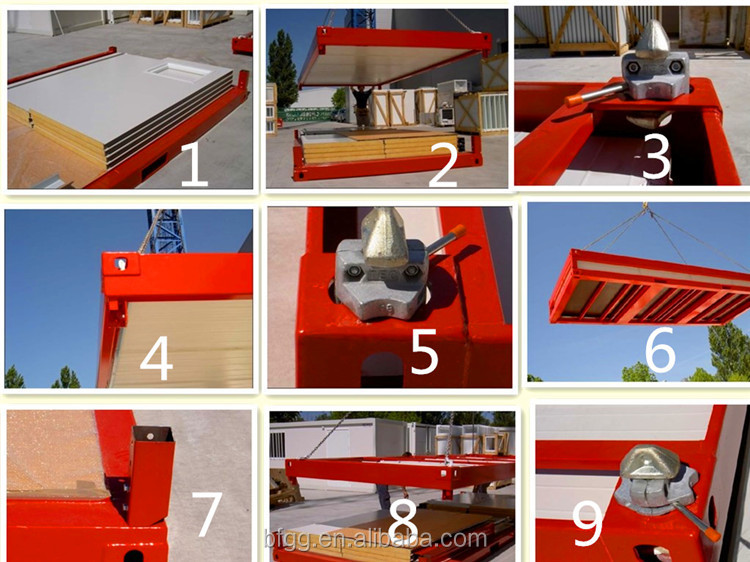 1
2
3
4
5
6
7
8
9
bfgg.en.alibaba.com