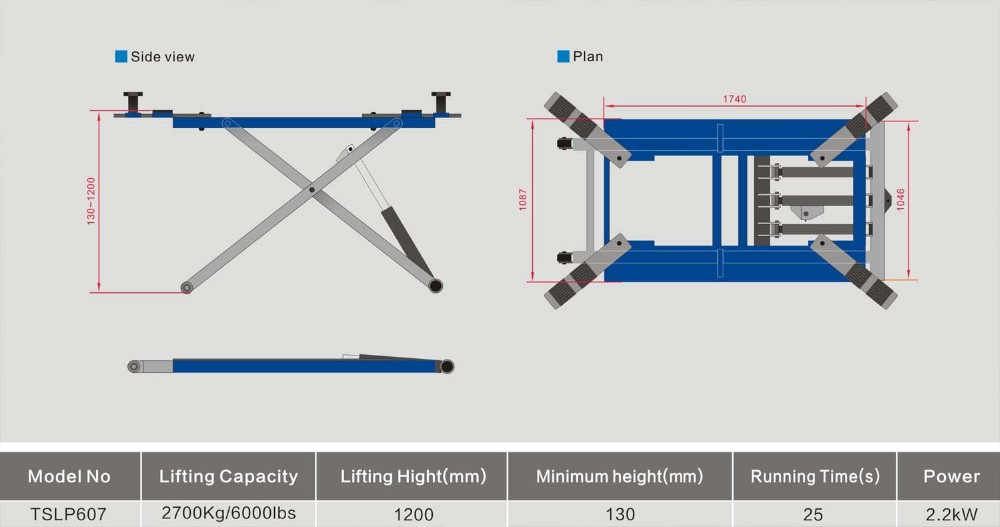 Side view

130~1200

Plan

1740

1087

1046

| Model No | Lifting Capacity | Lifting Hight(mm) | Minimum height(mm) | Running Time(s) | Power |
|---|---|---|---|---|---|
| TSLP607 | 2700Kg/6000lbs | 1200 | 130 | 25 | 2.2kW |