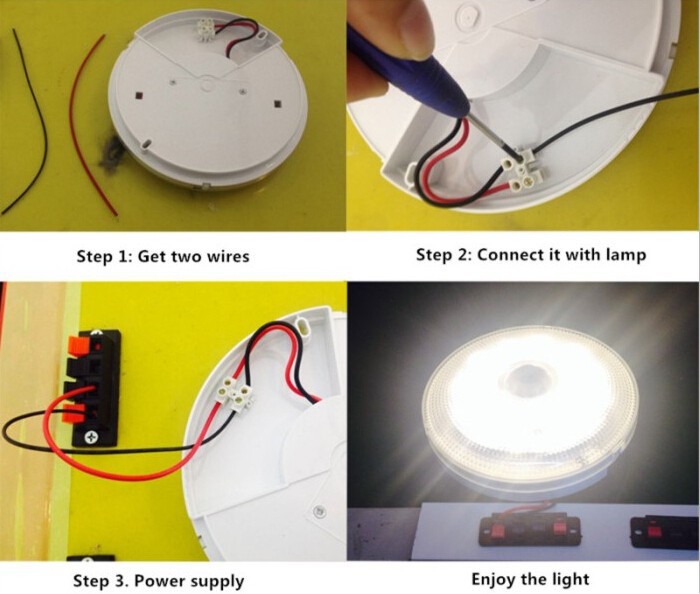 Step 1: Get two wires

Step 2: Connect it with lamp

Step 3. Power supply

Enjoy the light