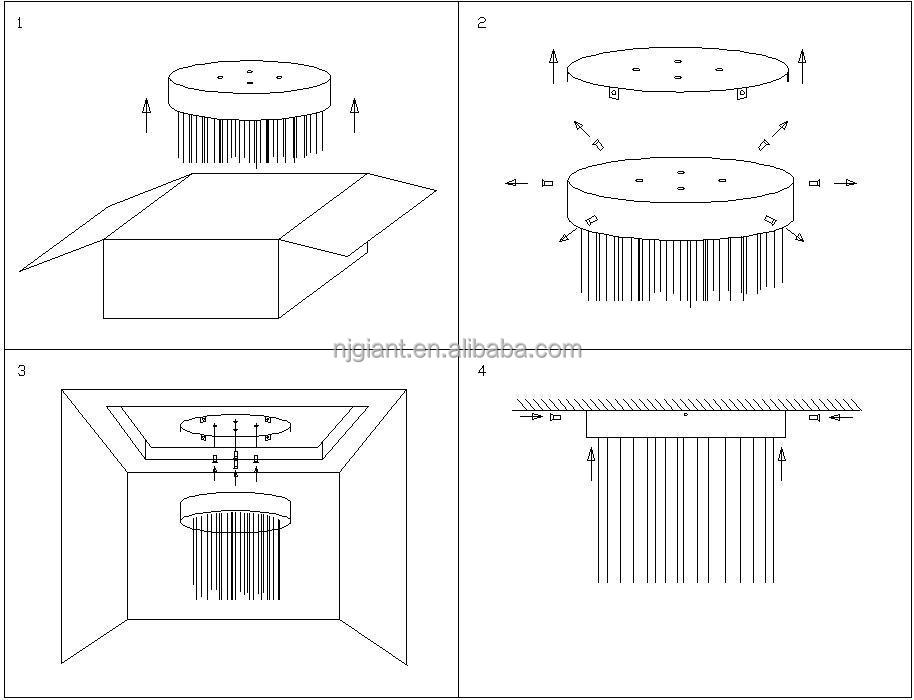 1

2

njgiant.en.alibaba.com

3

4