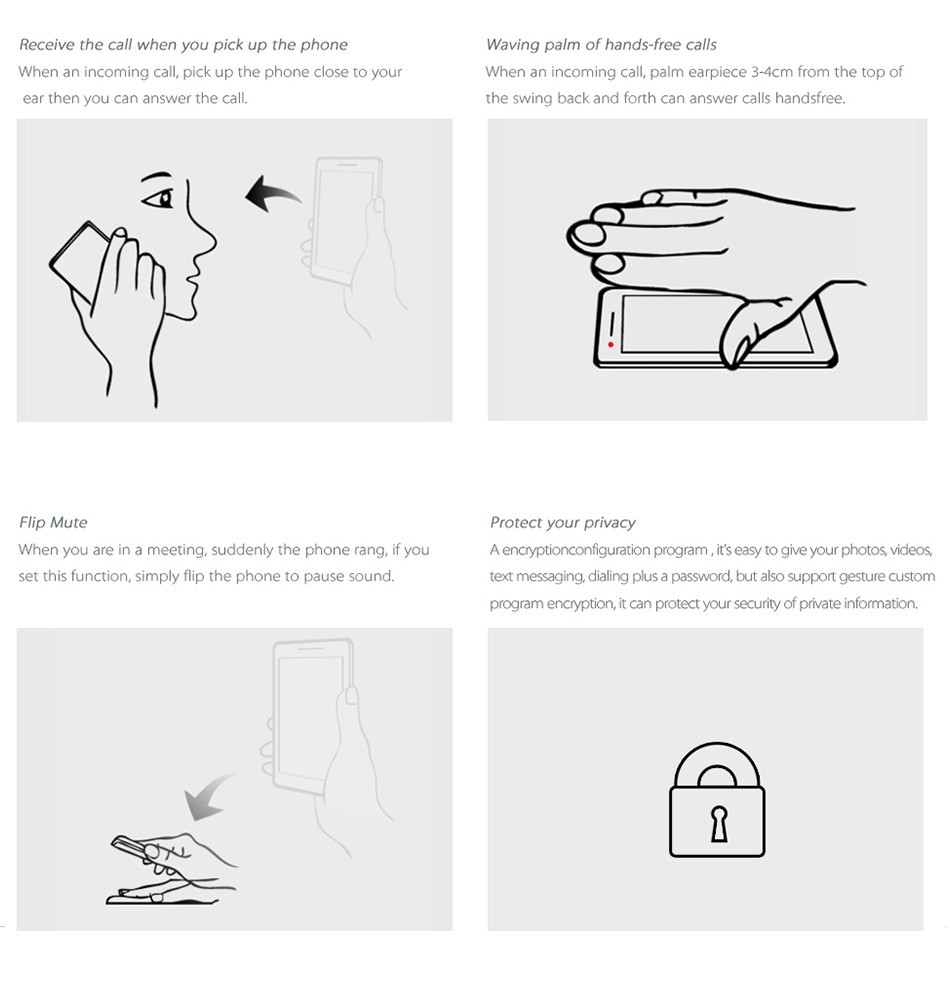 Receive the call when you pick up the phone
When an incoming call, pick up the phone close to your ear then you can answer the call.

Waving palm of hands-free calls
When an incoming call, palm earpiece 3-4cm from the top of the swing back and forth can answer calls handsfree.

Flip Mute
When you are in a meeting, suddenly the phone rang, if you set this function, simply flip the phone to pause sound.

Protect your privacy
A encryptionconfiguration program , it's easy to give your photos, videos, text messaging, dialing plus a password, but also support gesture custom program encryption, it can protect your security of private information.