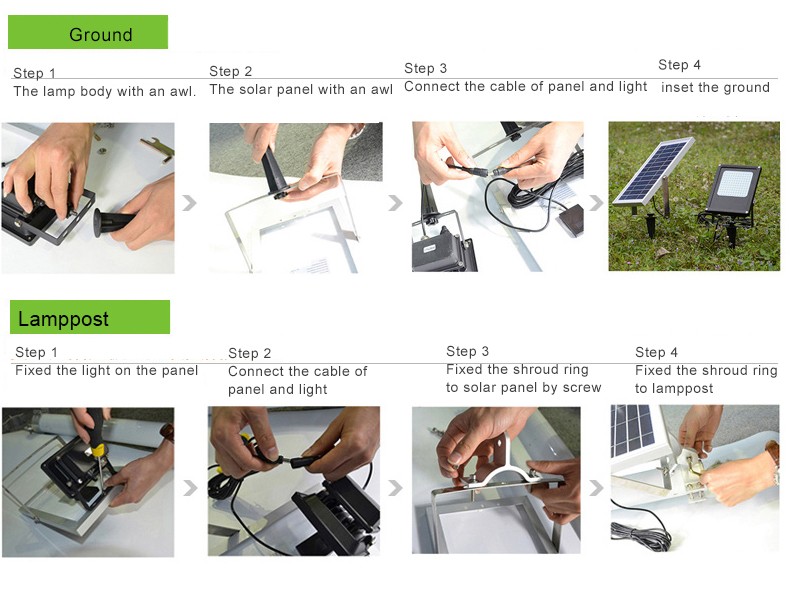 Ground

Step 1
The lamp body with an awl.

Step 2
The solar panel with an awl

Step 3
Connect the cable of panel and light

Step 4
inset the ground

Lamppost

Step 1
Fixed the light on the panel

Step 2
Connect the cable of panel and light

Step 3
Fixed the shroud ring to solar panel by screw

Step 4
Fixed the shroud ring to lamppost