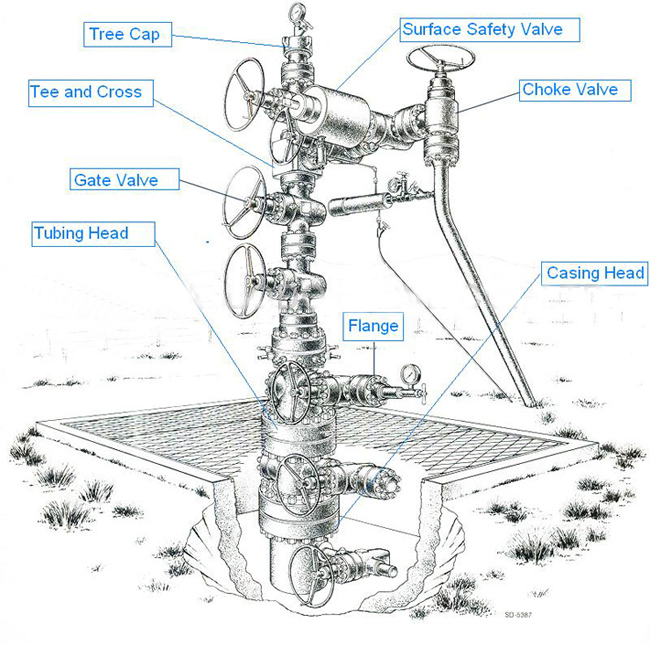 Tree Cap

Surface Safety Valve

Tee and Cross

Choke Valve

Gate Valve

Tubing Head

Casing Head

Flange

SD-5387