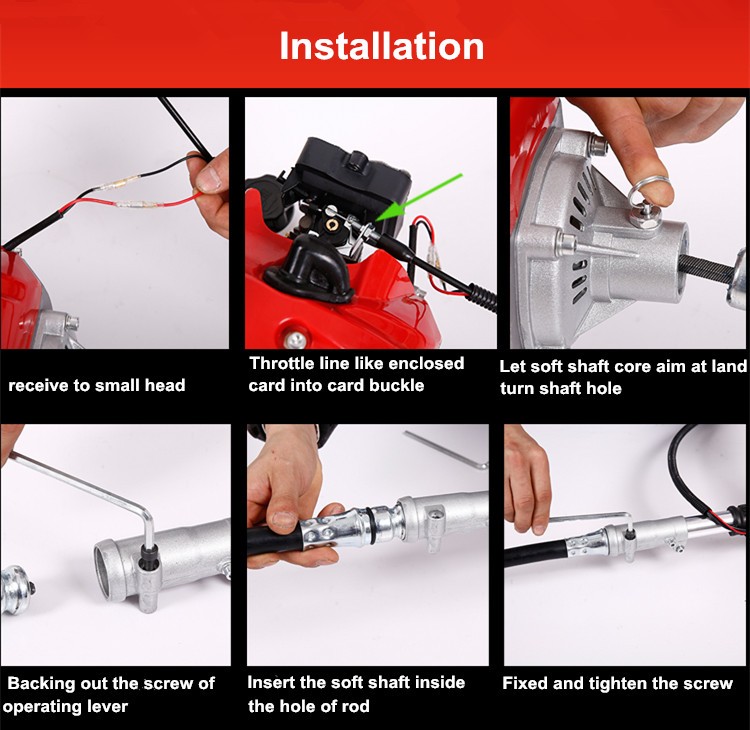 Installation

receive to small head

Throttle line like enclosed card into card buckle

Let soft shaft core aim at land turn shaft hole

Backing out the screw of operating lever

Insert the soft shaft inside the hole of rod

Fixed and tighten the screw