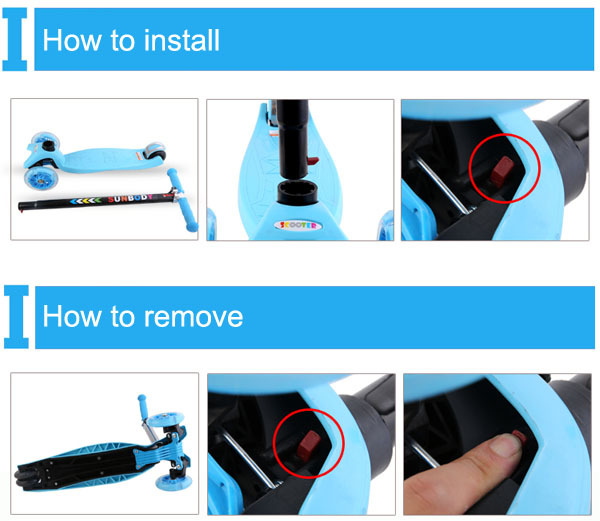 How to install

SUNBODY

SCOOTER

How to remove