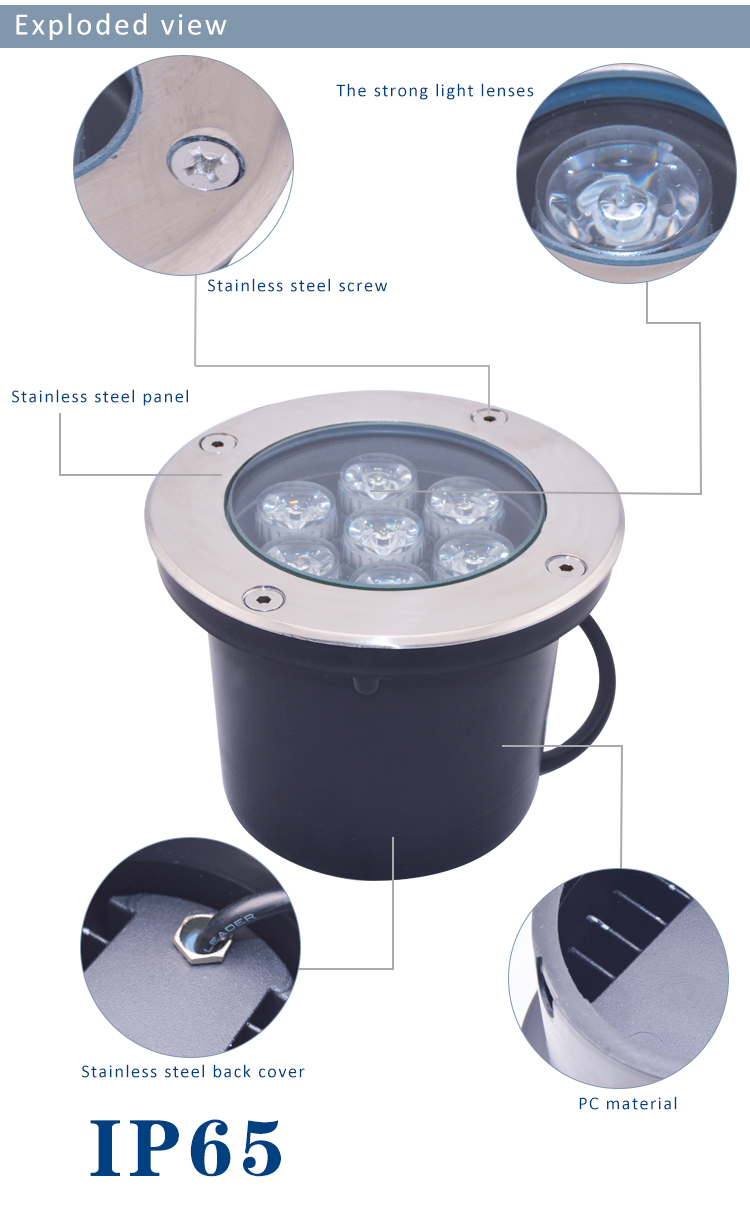 Exploded view

The strong light lenses

Stainless steel screw

Stainless steel panel

LEADER

Stainless steel back cover

PC material

IP65