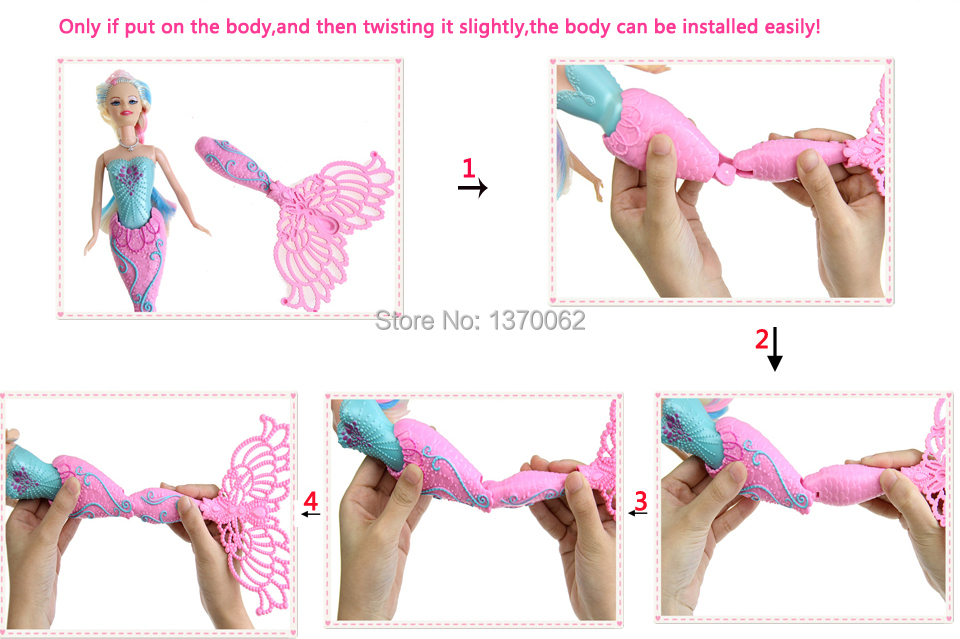 Only if put on the body,and then twisting it slightly,the body can be installed easily!

1

Store No: 1370062

2

4

3