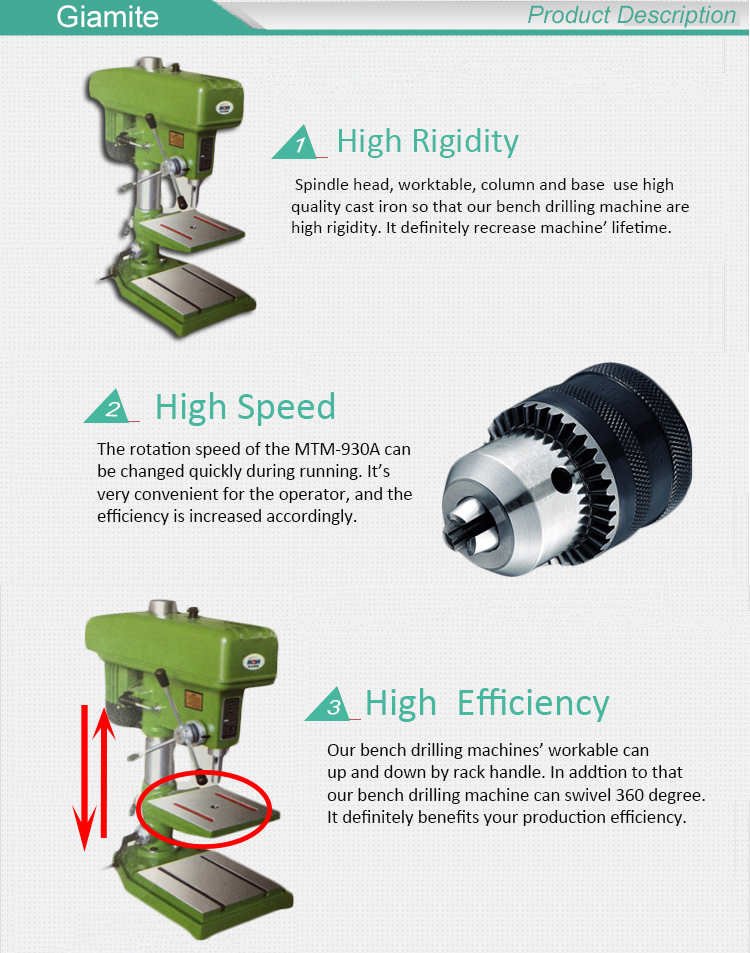 Giamite

Product Description

1 High Rigidity

Spindle head, worktable, column and base use high quality cast iron so that our bench drilling machine are high rigidity. It definitely recrease machine' lifetime.

2 High Speed

The rotation speed of the MTM-930A can be changed quickly during running. It's very convenient for the operator, and the efficiency is increased accordingly.

3 High Efficiency

Our bench drilling machines' workable can up and down by rack handle. In addtion to that our bench drilling machine can swivel 360 degree. It definitely benefits your production efficiency.