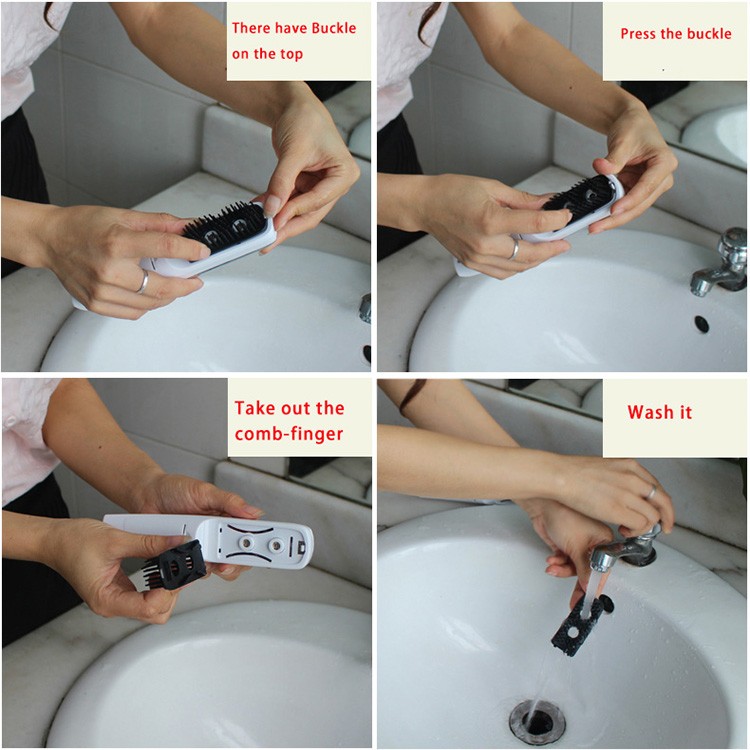 There have Buckle on the top

Press the buckle

Take out the comb-finger

Wash it