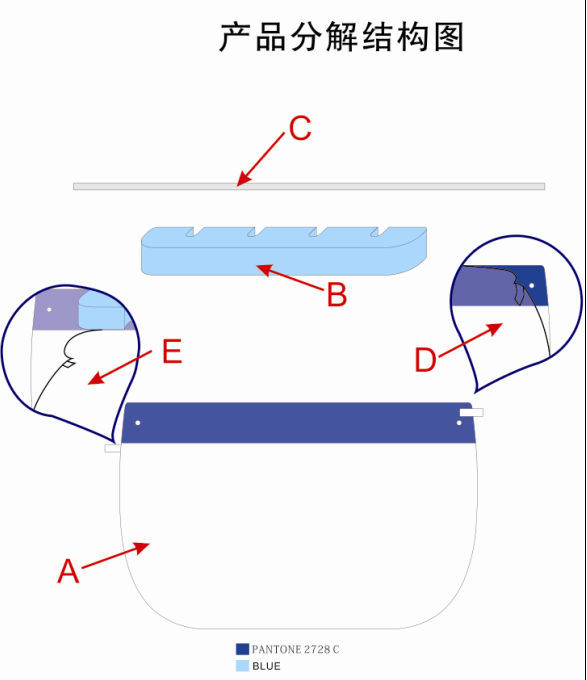 产品分解结构图

C

B

E

D

A

PANTONE 2728 C
BLUE