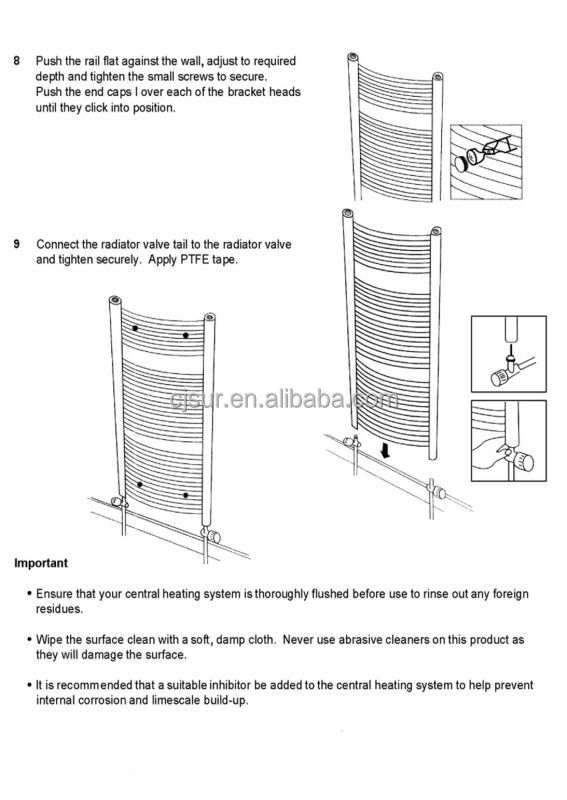 8 Push the rail flat against the wall, adjust to required depth and tighten the small screws to secure.
Push the end caps I over each of the bracket heads until they click into position.

9 Connect the radiator valve tail to the radiator valve and tighten securely. Apply PTFE tape.

cjsur.en.alibaba.com

Important

• Ensure that your central heating system is thoroughly flushed before use to rinse out any foreign residues.

• Wipe the surface clean with a soft, damp cloth. Never use abrasive cleaners on this product as they will damage the surface.

• It is recommended that a suitable inhibitor be added to the central heating system to help prevent internal corrosion and limescale build-up.