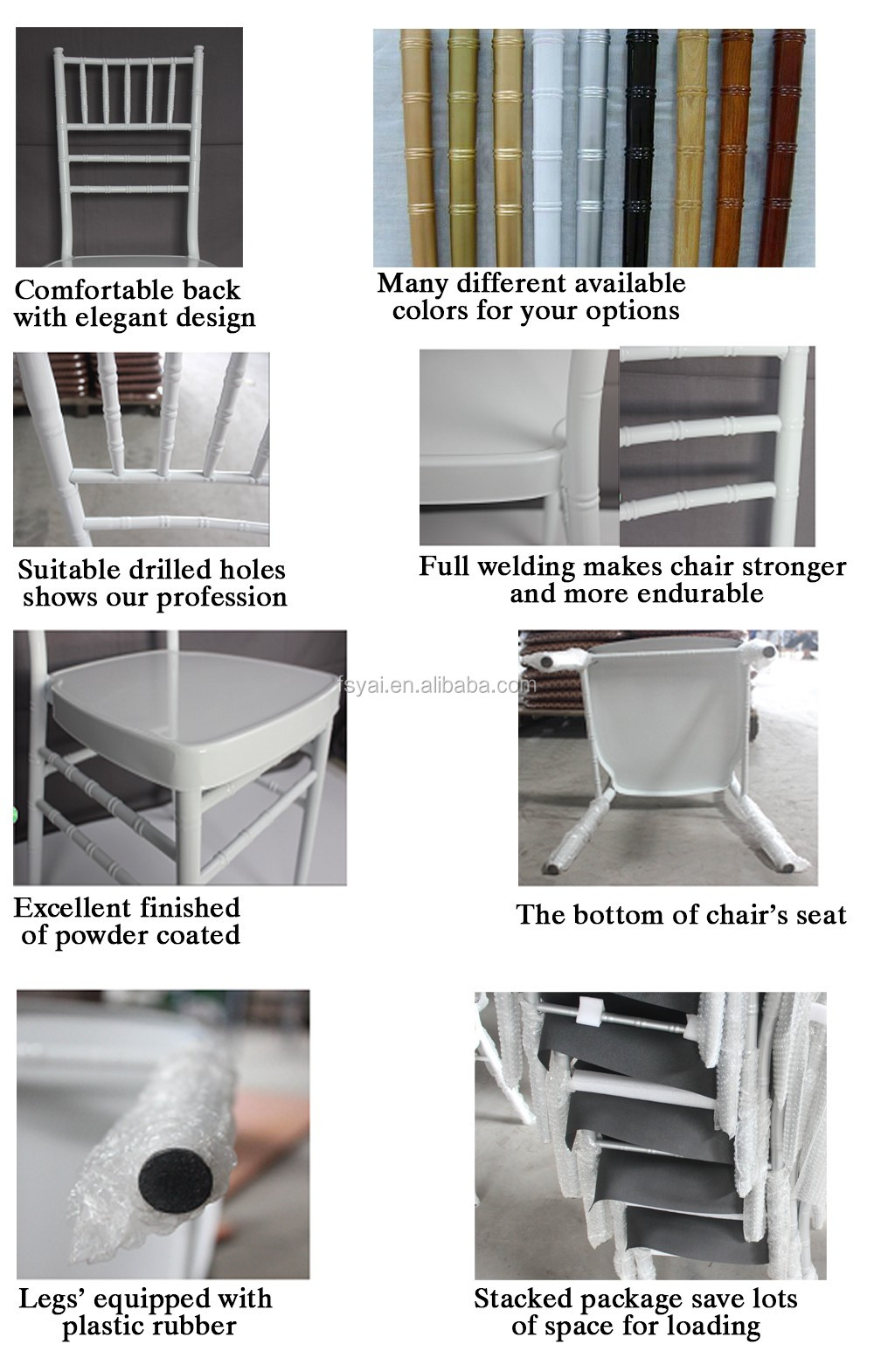 Comfortable back with elegant design

Many different available colors for your options

Suitable drilled holes shows our profession

Full welding makes chair stronger and more endurable

fsyai.en.alibaba.com

Excellent finished of powder coated

The bottom of chair's seat

Legs' equipped with plastic rubber

Stacked package save lots of space for loading