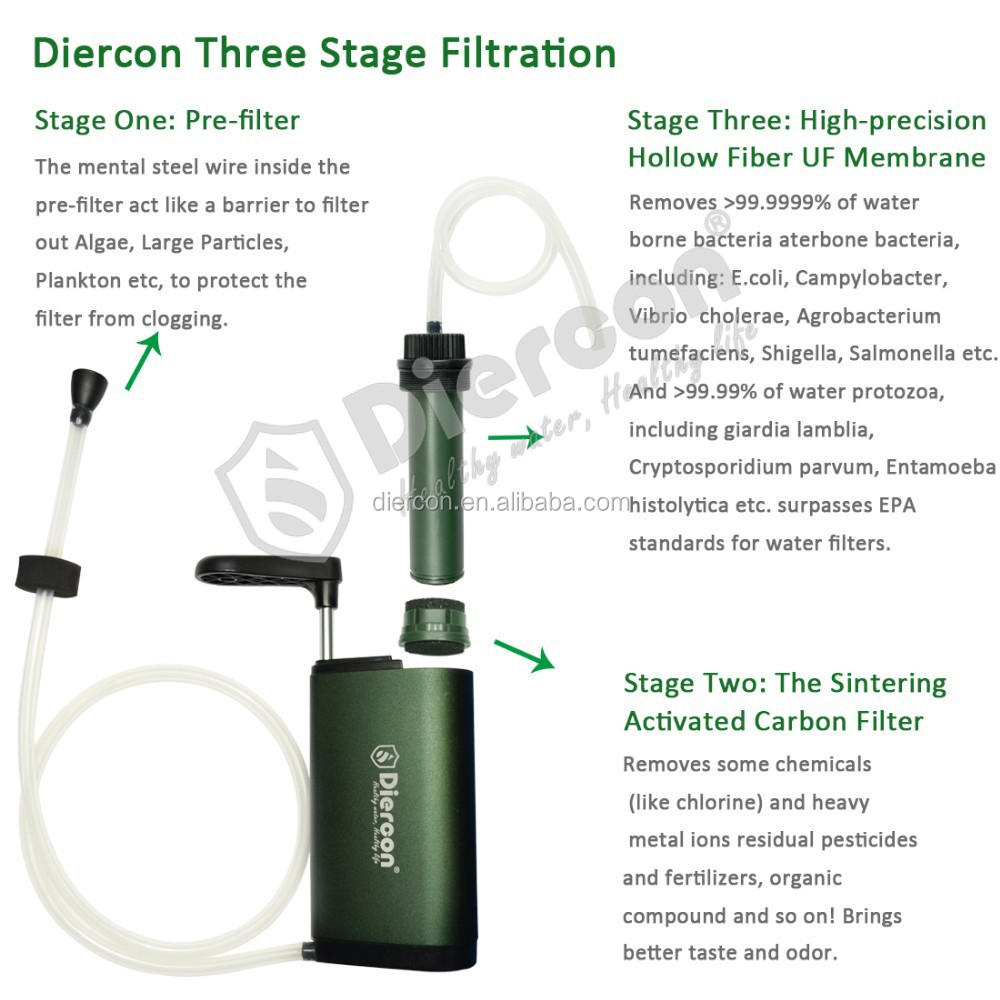 Diercon Three Stage Filtration

Stage One: Pre-filter

The mental steel wire inside the pre-filter act like a barrier to filter out Algae, Large Particles, Plankton etc, to protect the filter from clogging.

Stage Three: High-precision Hollow Fiber UF Membrane

Removes >99.9999% of water borne bacteria aterbone bacteria, including: E.coli, Campylobacter, Vibrio cholerae, Agrobacterium tumefaciens, Shigella, Salmonella etc. And >99.99% of water protozoa, including giardia lamblia, Cryptosporidium parvum, Entamoeba histolytica etc. surpasses EPA standards for water filters.

Diercon®
Healthy water, Healthy life
diercon.en.alibaba.com

Stage Two: The Sintering Activated Carbon Filter

Removes some chemicals (like chlorine) and heavy metal ions residual pesticides and fertilizers, organic compound and so on! Brings better taste and odor.

Diercon®
Healthy water, Healthy life