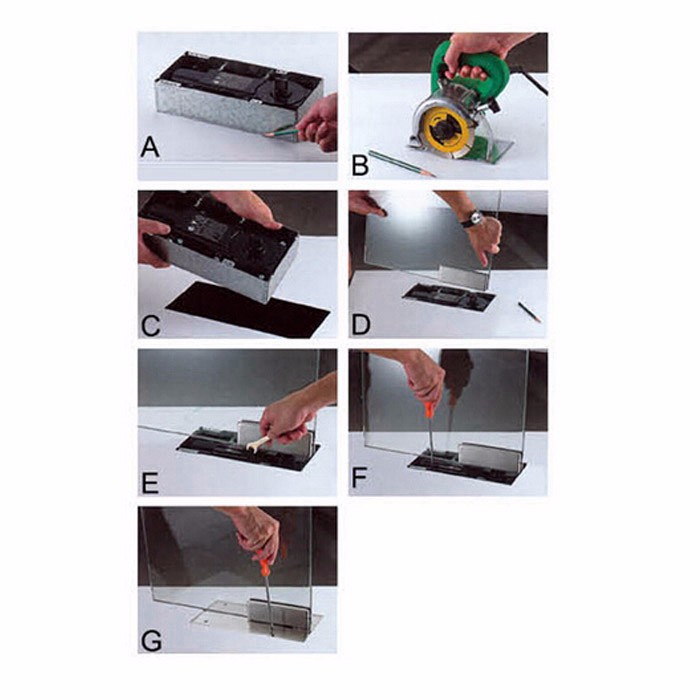 A
B
C
D
E
F
G