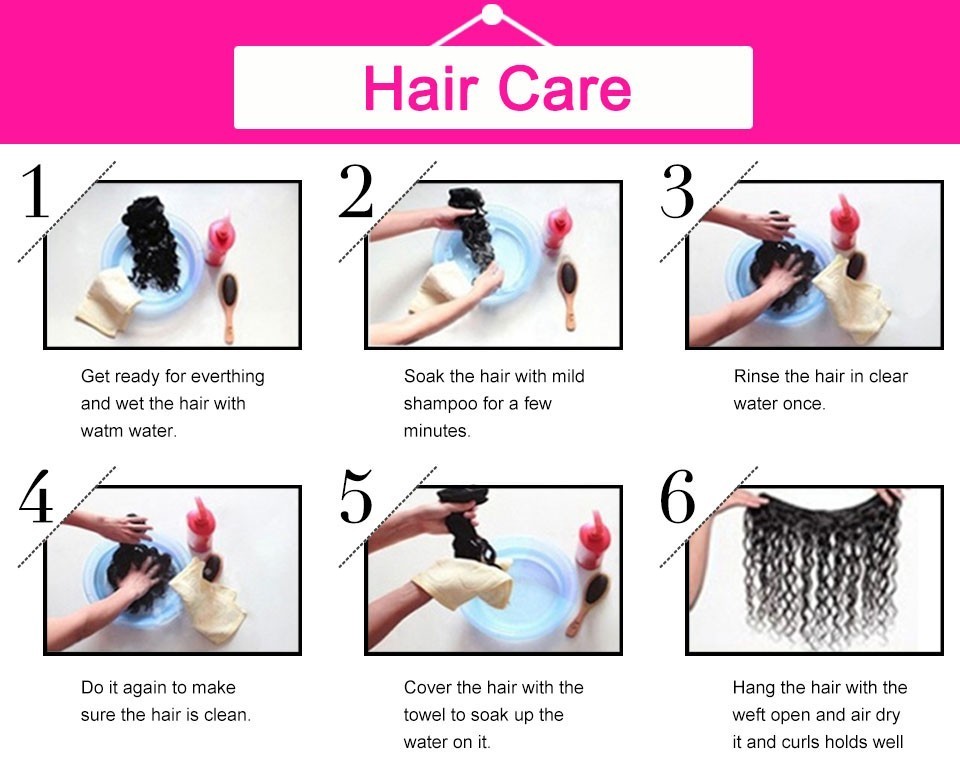 Hair Care

1

Get ready for everthing and wet the hair with watm water.

2

Soak the hair with mild shampoo for a few minutes.

3

Rinse the hair in clear water once.

4

Do it again to make sure the hair is clean.

5

Cover the hair with the towel to soak up the water on it.

6

Hang the hair with the weft open and air dry it and curls holds well