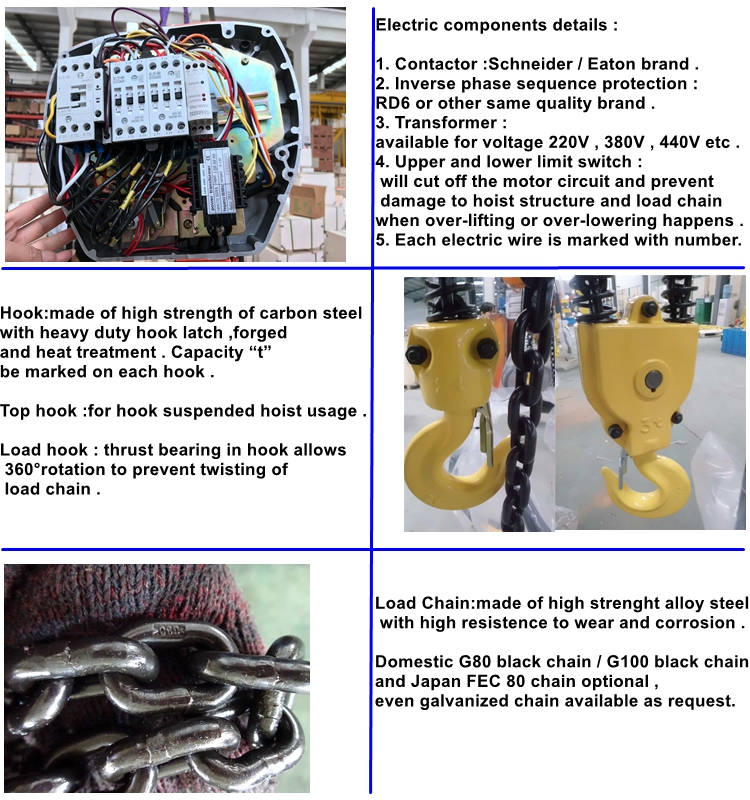 Electric components details :

1. Contactor :Schneider / Eaton brand .
2. Inverse phase sequence protection :
RD6 or other same quality brand .
3. Transformer :
available for voltage 220V , 380V , 440V etc .
4. Upper and lower limit switch :
will cut off the motor circuit and prevent damage to hoist structure and load chain when over-lifting or over-lowering happens .
5. Each electric wire is marked with number.

Hook:made of high strength of carbon steel with heavy duty hook latch ,forged and heat treatment . Capacity “t” be marked on each hook .

Top hook :for hook suspended hoist usage .

Load hook : thrust bearing in hook allows 360°rotation to prevent twisting of load chain .

3t

Load Chain:made of high strenght alloy steel with high resistence to wear and corrosion .

Domestic G80 black chain / G100 black chain and Japan FEC 80 chain optional ,
even galvanized chain available as request.